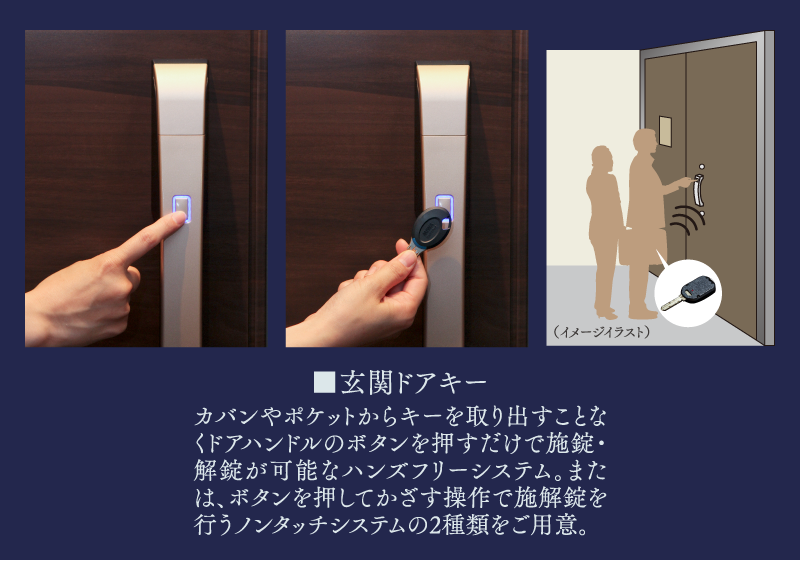 （イメージイラスト）

■玄関ドアキー

カバンやポケットからキーを取り出すことなくドアハンドルのボタンを押すだけで施錠・解錠が可能なハンズフリーシステム。または、ボタンを押してかざす操作で施解錠を行うノンタッチシステムの2種類をご用意。